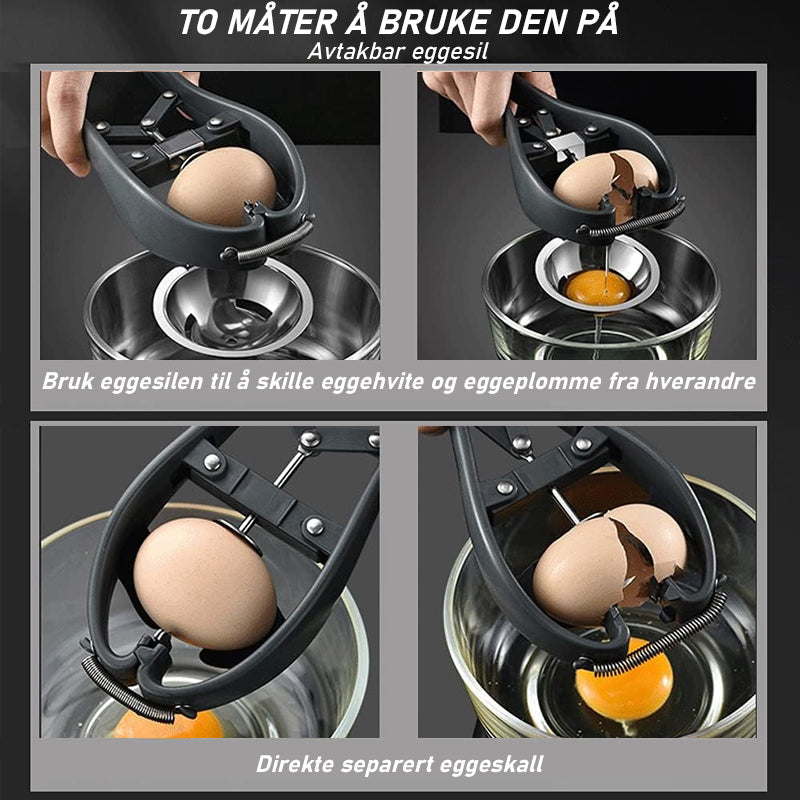 TO MÅTER Å BRUKE DEN PÅ

Avtakbar eggesil

Bruk eggesilen til å skille eggehvite og eggeplomme fra hverandre

Direkte separert eggeskall