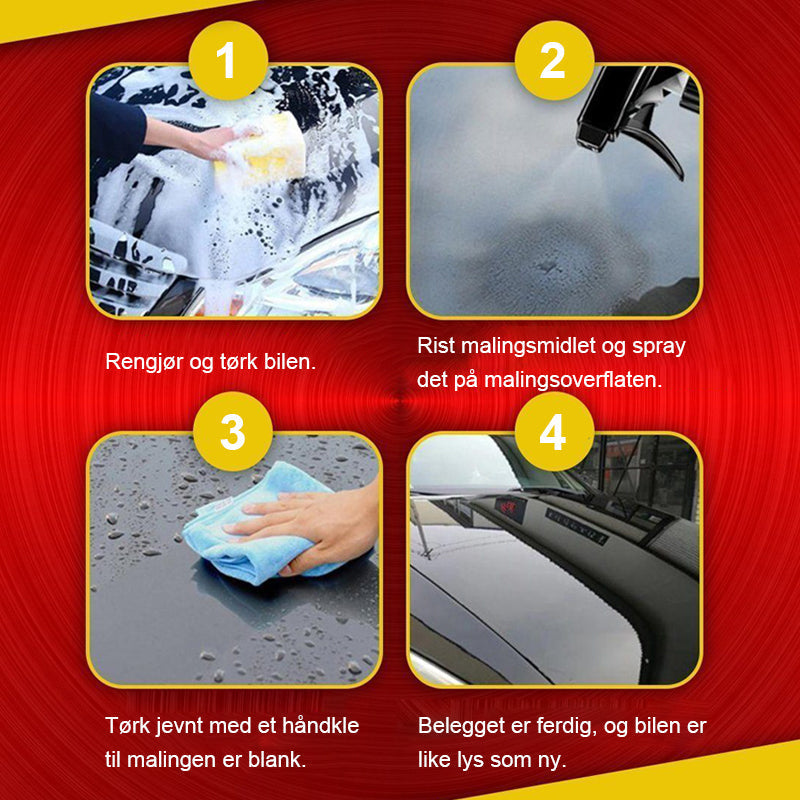 1

Rengjør og tørk bilen.

2

Rist malingsmidlet og spray det på malingsoverflaten.

3

Tørk jevnt med et håndkle til malingen er blank.

4

Belegget er ferdig, og bilen er like lys som ny.